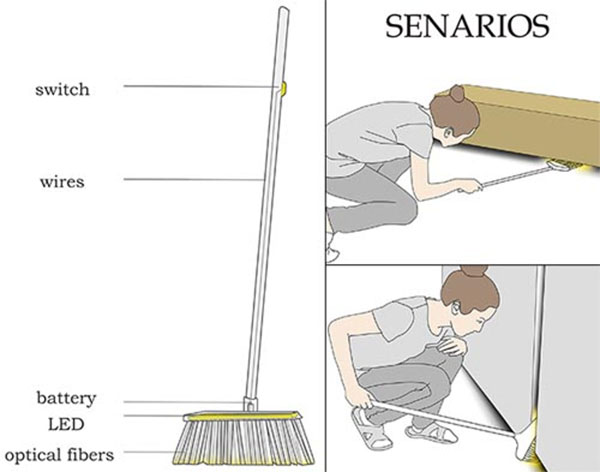 switch

wires

battery

LED

optical fibers

SENARIOS