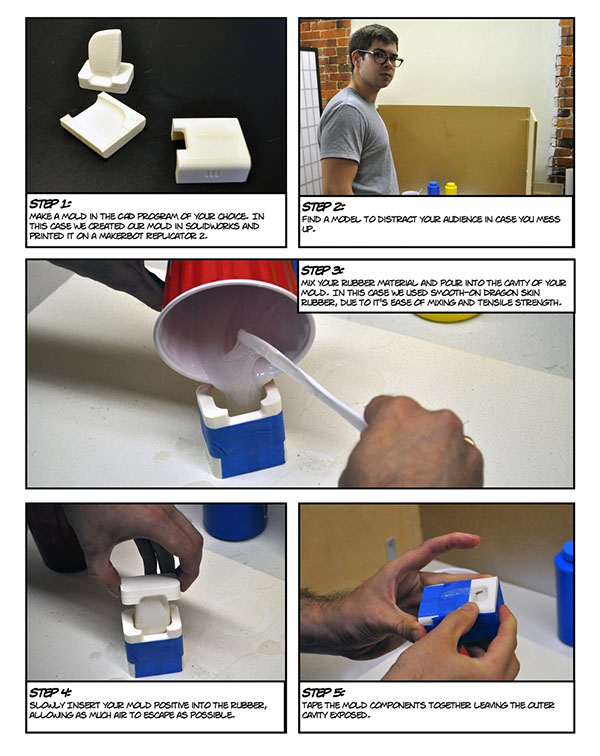 STEP 1:
MAKE A MOLD IN THE CAD PROGRAM OF YOUR CHOICE. IN THIS CASE WE CREATED OUR MOLD IN SOLIDWORKS AND PRINTED IT ON A MAKERBOT REPLICATOR 2.

STEP 2:
FIND A MODEL TO DISTRACT YOUR AUDIENCE IN CASE YOU MESS UP.

STEP 3:
MIX YOUR RUBBER MATERIAL AND POUR INTO THE CAVITY OF YOUR MOLD. IN THIS CASE WE USED SMOOTH-ON DRAGON SKIN RUBBER, DUE TO IT'S EASE OF MIXING AND TENSILE STRENGTH.

STEP 4:
SLOWLY INSERT YOUR MOLD POSITIVE INTO THE RUBBER, ALLOWING AS MUCH AIR TO ESCAPE AS POSSIBLE.

STEP 5:
TAPE THE MOLD COMPONENTS TOGETHER LEAVING THE OUTER CAVITY EXPOSED.