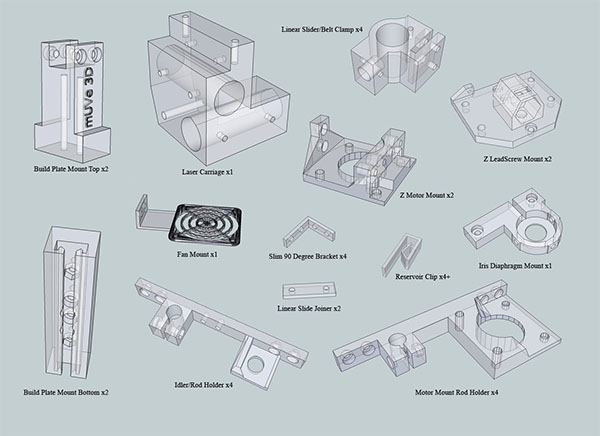 mUVe 3D

Build Plate Mount Top x2

Laser Carriage x1

Linear Slider/Belt Clamp x4

Z LeadScrew Mount x2

Z Motor Mount x2

Fan Mount x1

Slim 90 Degree Bracket x4

Reservoir Clip x4+

Iris Diaphragm Mount x1

Linear Slide Joiner x2

Build Plate Mount Bottom x2

Idler/Rod Holder x4

Motor Mount Rod Holder x4