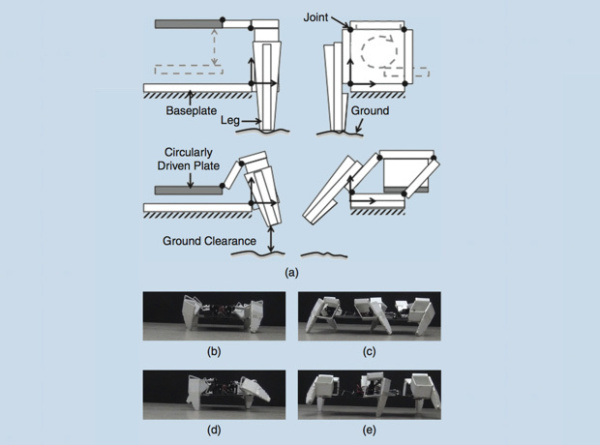 Joint

Baseplate

Leg

Ground

Circularly Driven Plate

Ground Clearance

(a)

(b)

(c)

(d)

(e)